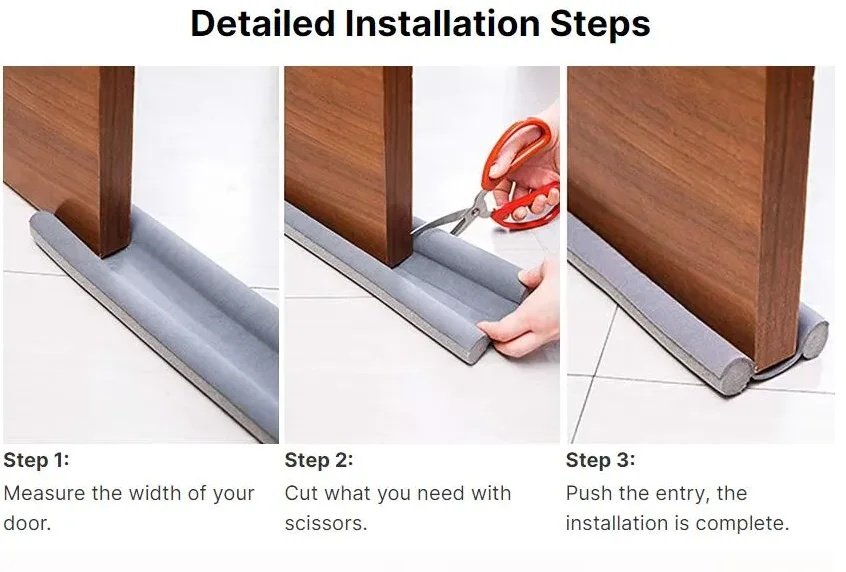 Detailed Installation Steps

Step 1:
Measure the width of your door.

Step 2:
Cut what you need with scissors.

Step 3:
Push the entry, the installation is complete.